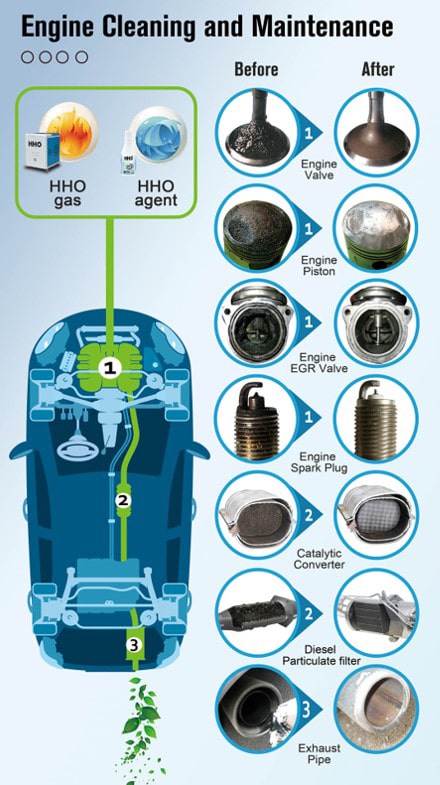 Engine Cleaning and Maintenance

HHO

HHO gas

HHO

HHO agent

1

2

3

Before

After

1

Engine Valve

1

Engine Piston

1

Engine EGR Valve

1

Engine Spark Plug

2

Catalytic Converter

2

Diesel Particulate filter

3

Exhaust Pipe